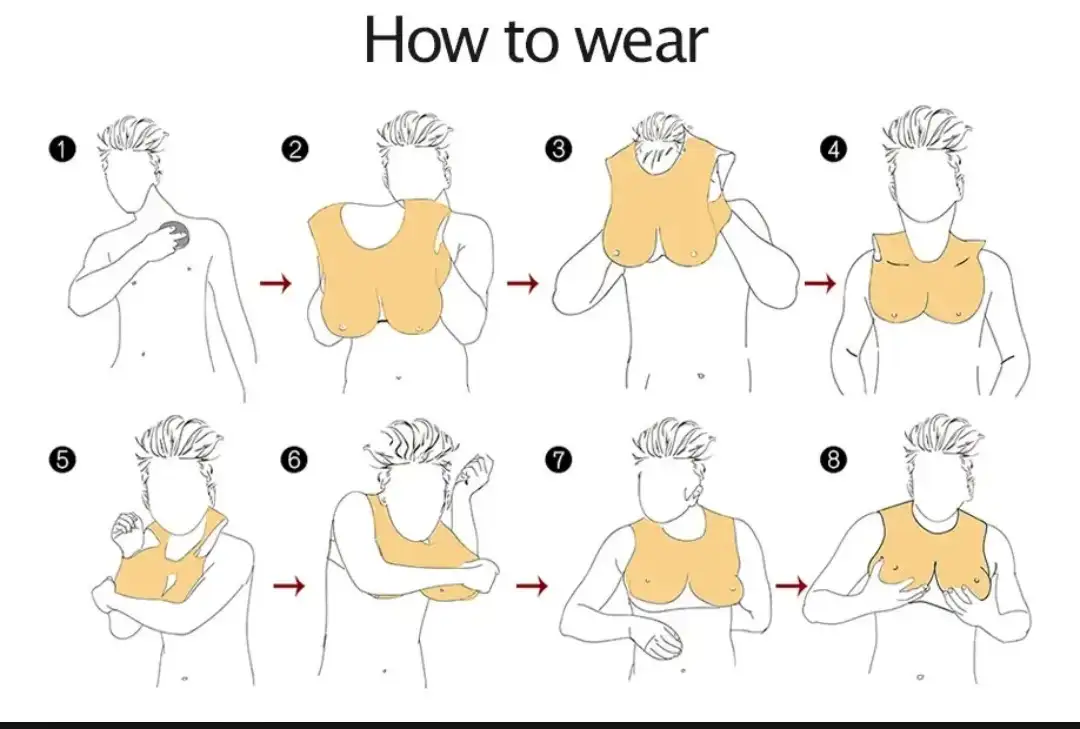 How to wear

1

2

3

4

5

6

7

8