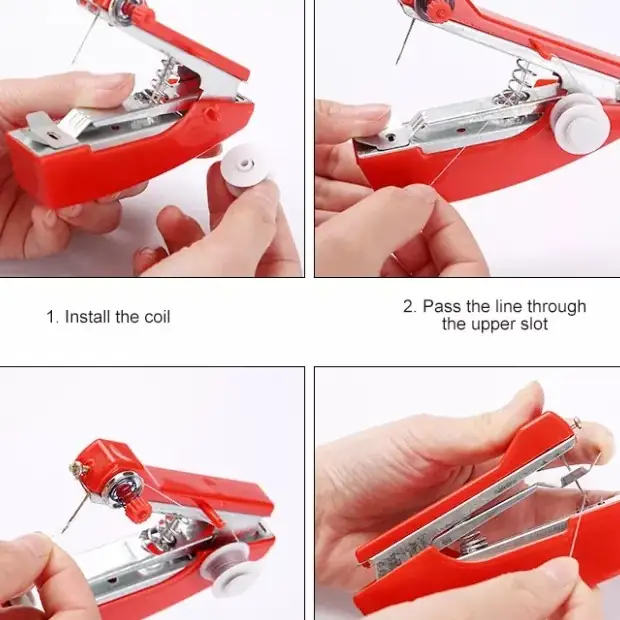 1. Install the coil

2. Pass the line through the upper slot