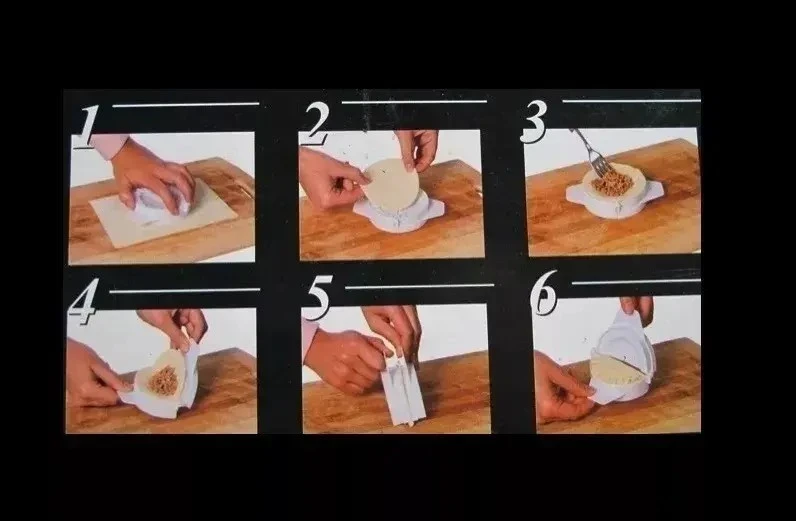 1

2

3

4

5

6