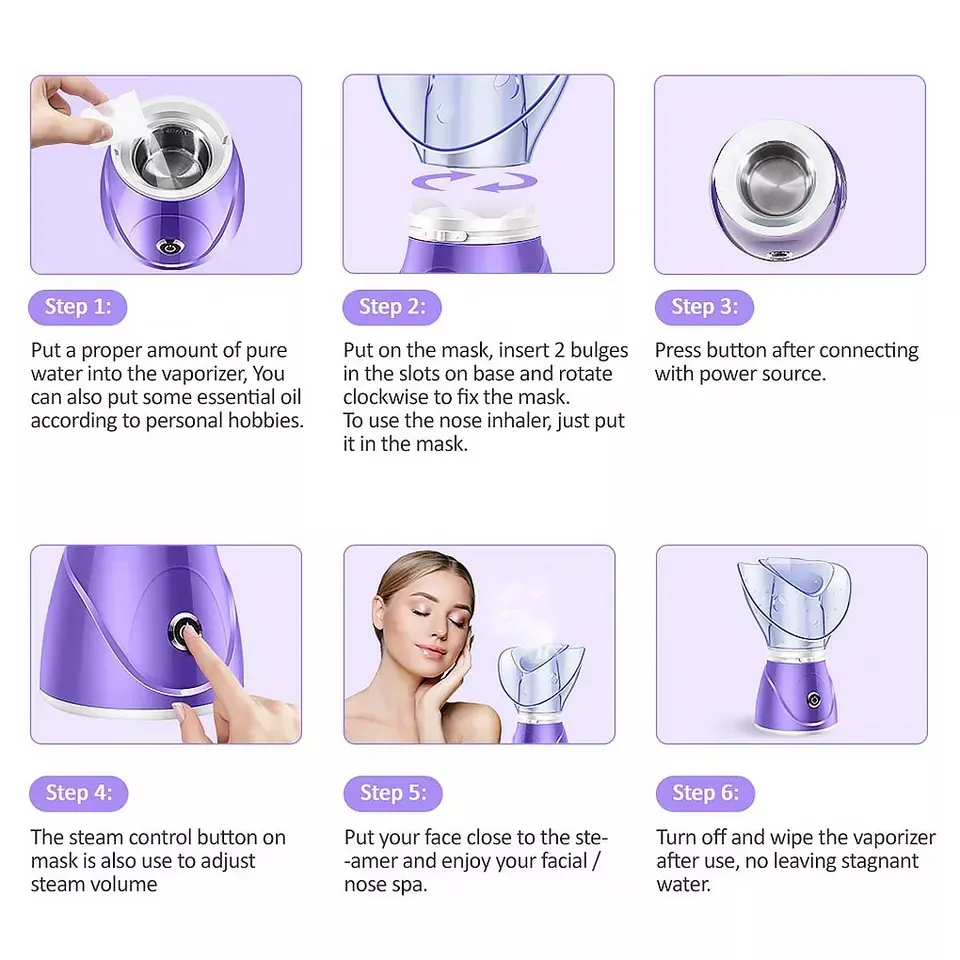 Step 1:

Put a proper amount of pure water into the vaporizer, You can also put some essential oil according to personal hobbies.

Step 2:

Put on the mask, insert 2 bulges in the slots on base and rotate clockwise to fix the mask.
To use the nose inhaler, just put it in the mask.

Step 3:

Press button after connecting with power source.

Step 4:

The steam control button on mask is also use to adjust steam volume

Step 5:

Put your face close to the ste--amer and enjoy your facial / nose spa.

Step 6:

Turn off and wipe the vaporizer after use, no leaving stagnant water.