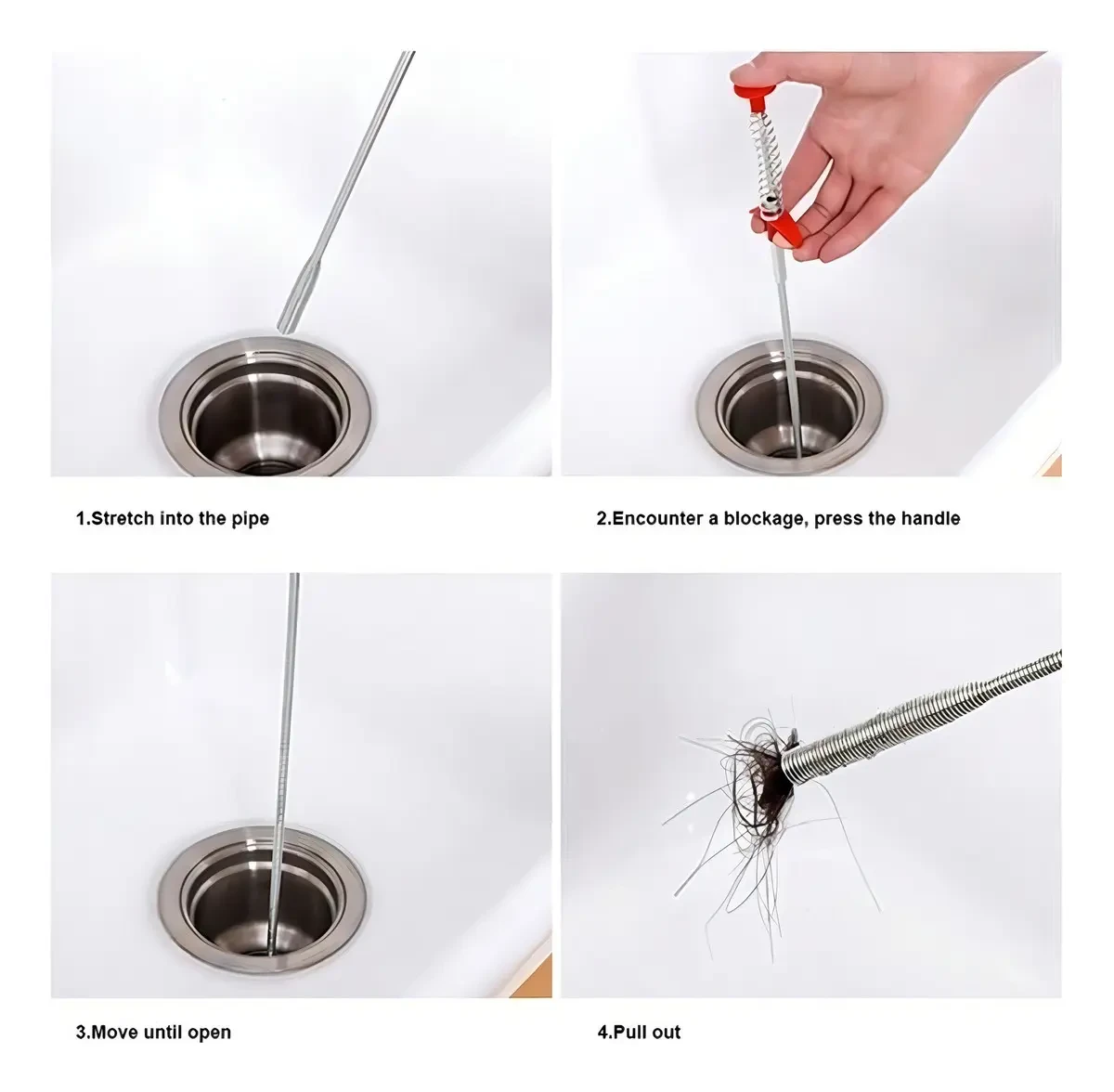 1.Stretch into the pipe

2.Encounter a blockage, press the handle

3.Move until open

4.Pull out