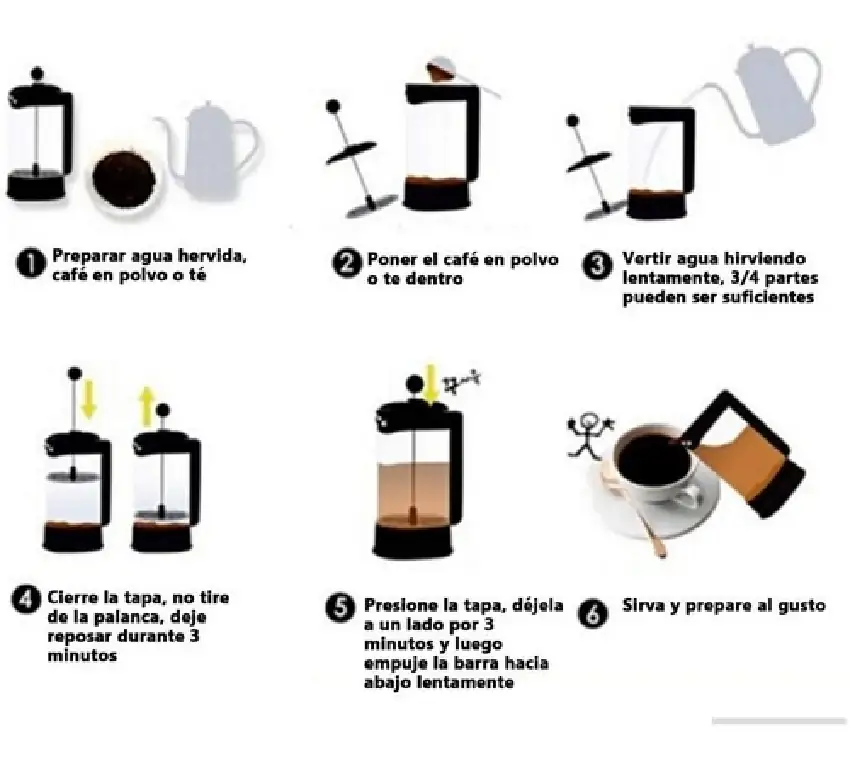 1 Preparar agua hervida, café en polvo o té

2 Poner el café en polvo o te dentro

3 Vertir agua hirviendo lentamente, 3/4 partes pueden ser suficientes

4 Cierre la tapa, no tire de la palanca, deje reposar durante 3 minutos

5 Presione la tapa, déjela a un lado por 3 minutos y luego empuje la barra hacia abajo lentamente

6 Sirva y prepare al gusto