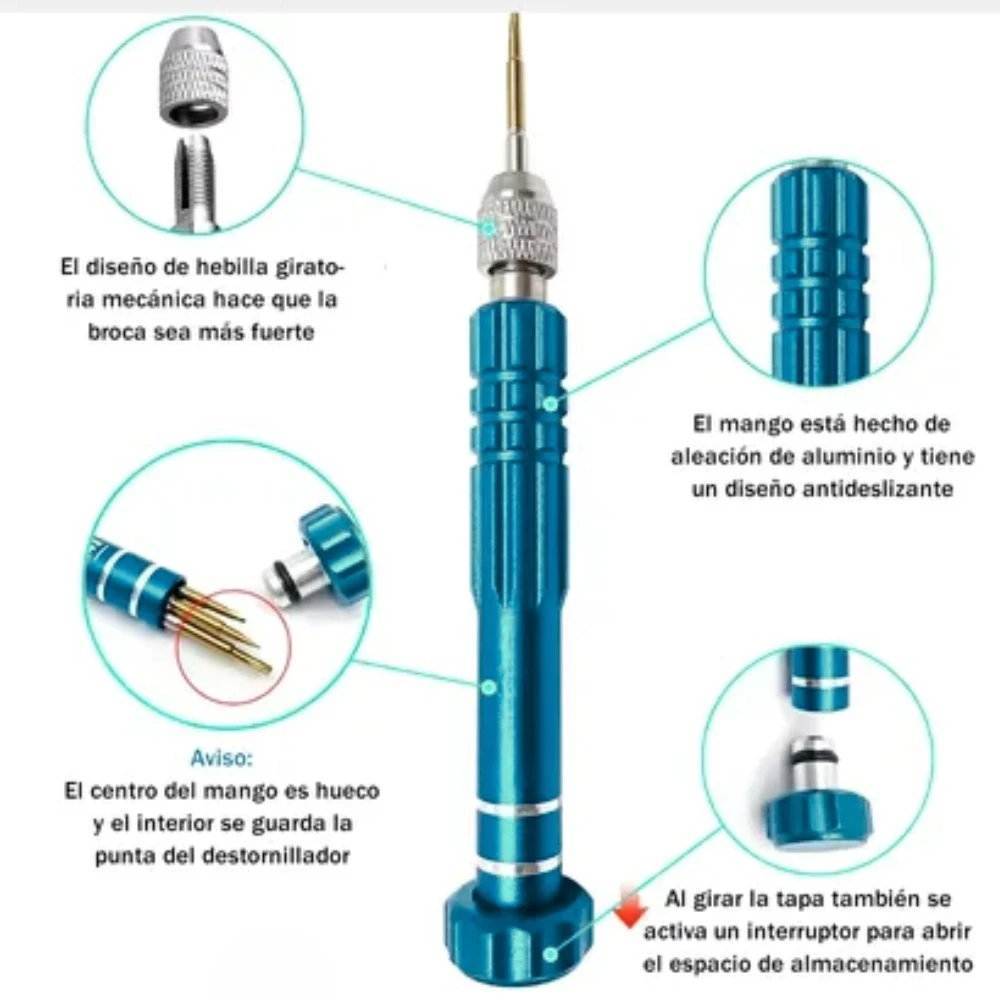 El diseño de hebilla giratoria mecánica hace que la broca sea más fuerte

El mango está hecho de aleación de aluminio y tiene un diseño antideslizante

Aviso:
El centro del mango es hueco y el interior se guarda la punta del destornillador

Al girar la tapa también se activa un interruptor para abrir el espacio de almacenamiento