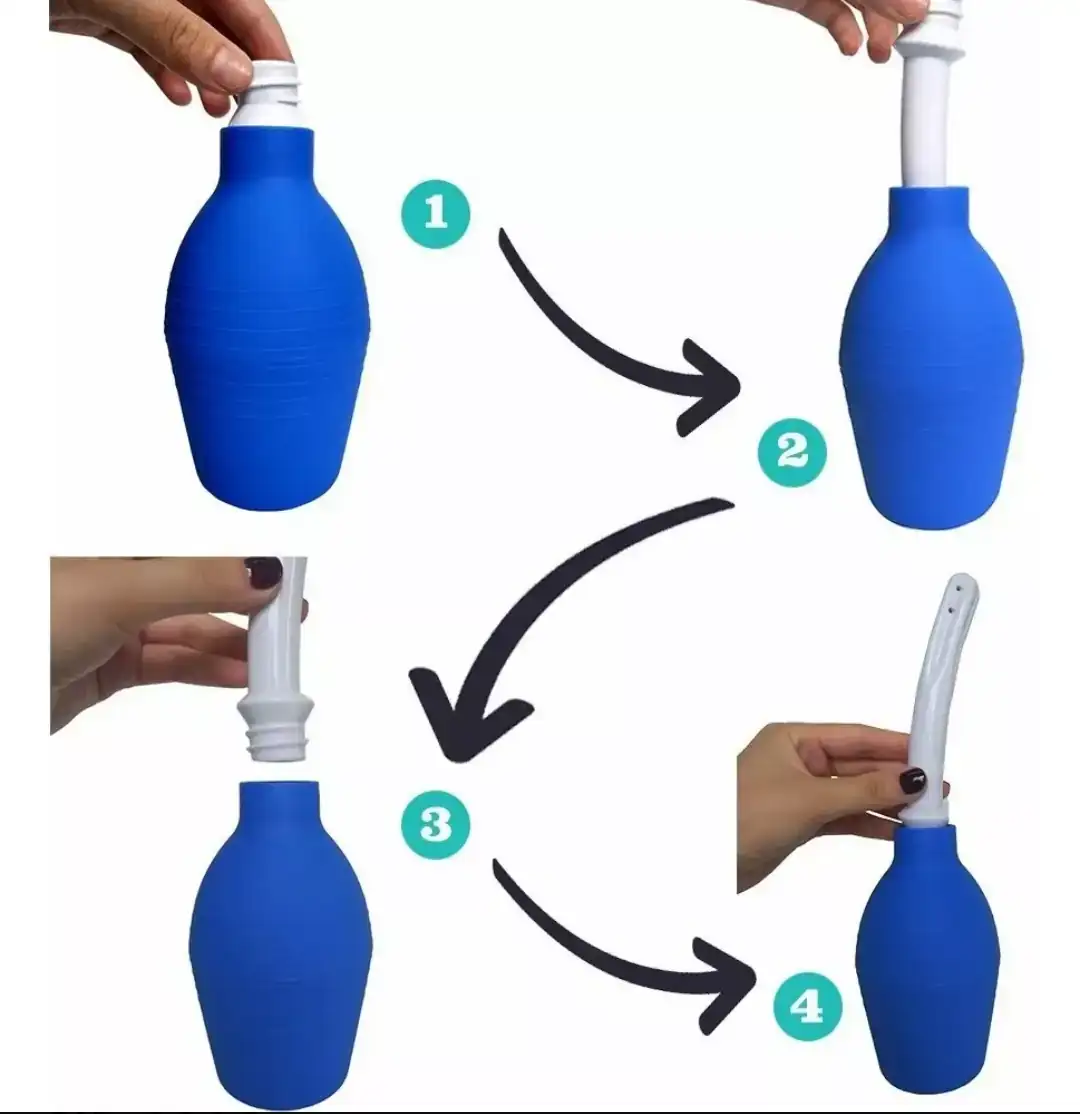 1

2

3

4