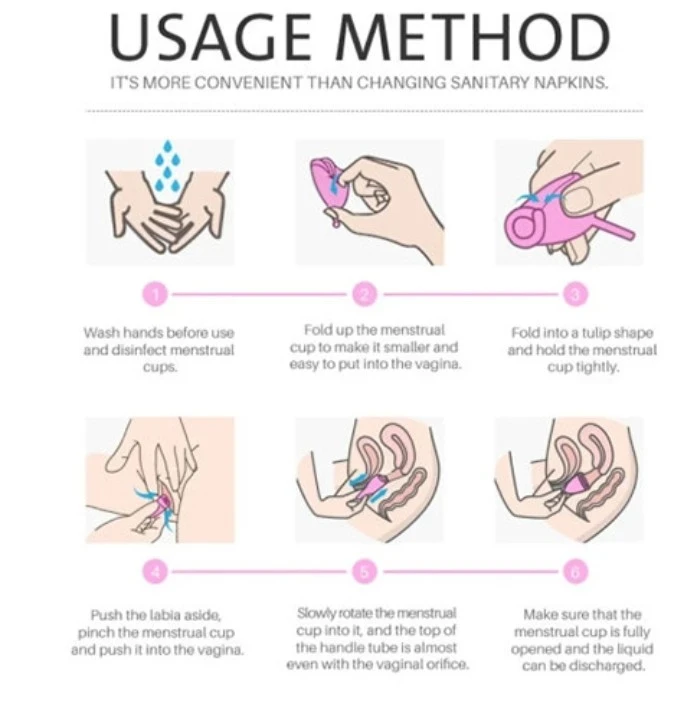 USAGE METHOD

IT'S MORE CONVENIENT THAN CHANGING SANITARY NAPKINS.

1

Wash hands before use and disinfect menstrual cups.

2

Fold up the menstrual cup to make it smaller and easy to put into the vagina.

3

Fold into a tulip shape and hold the menstrual cup tightly.

4

Push the labia aside, pinch the menstrual cup and push it into the vagina.

5

Slowly rotate the menstrual cup into it, and the top of the handle tube is almost even with the vaginal orifice.

6

Make sure that the menstrual cup is fully opened and the liquid can be discharged.