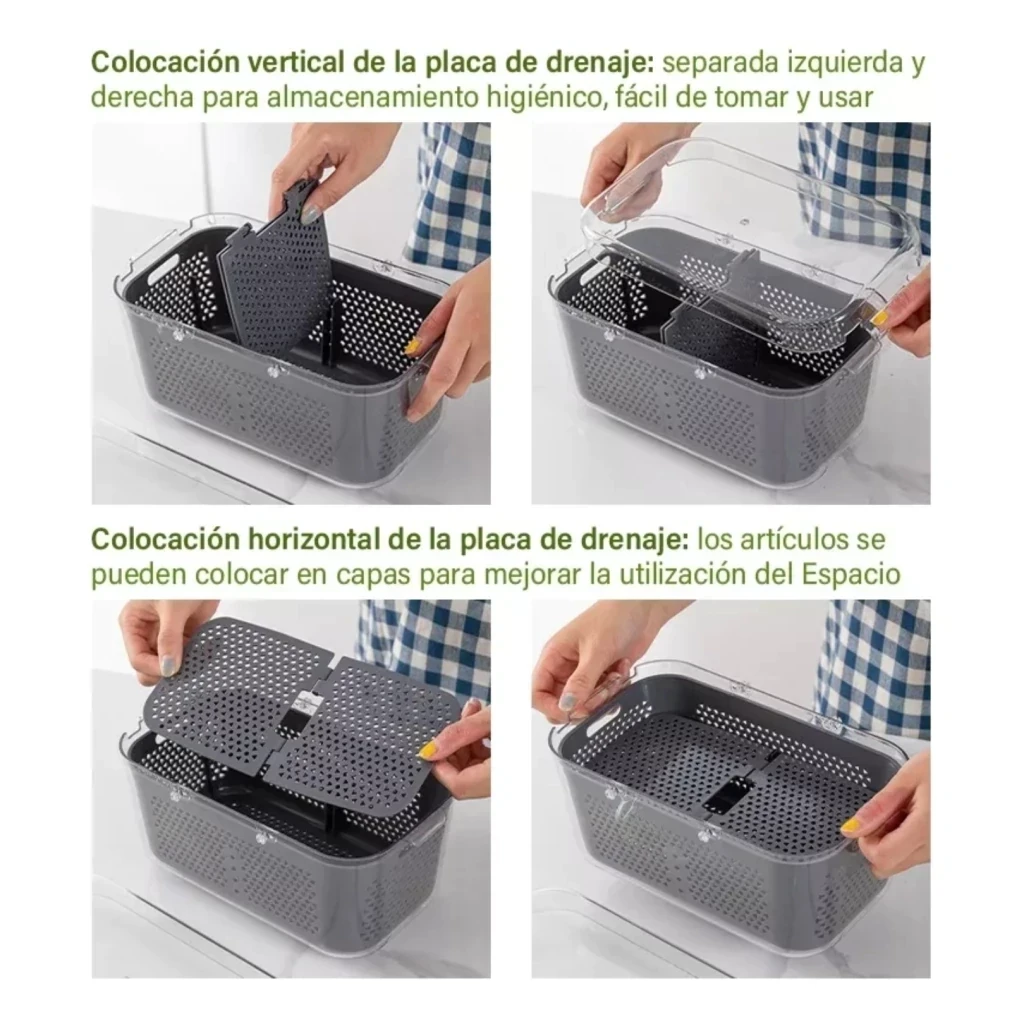 Colocación vertical de la placa de drenaje: separada izquierda y derecha para almacenamiento higiénico, fácil de tomar y usar

Colocación horizontal de la placa de drenaje: los artículos se pueden colocar en capas para mejorar la utilización del Espacio