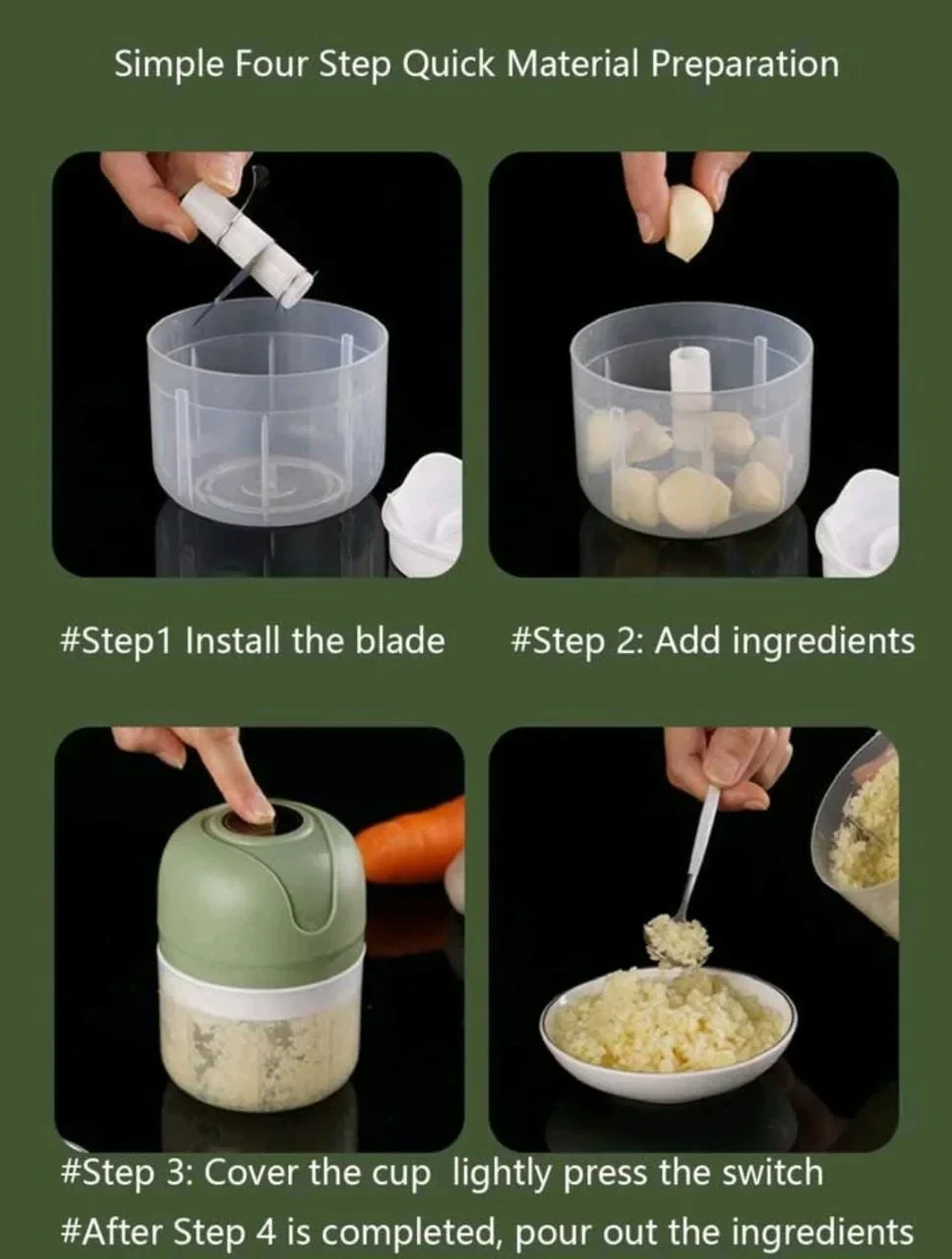 Simple Four Step Quick Material Preparation

#Step1 Install the blade

#Step 2: Add ingredients

#Step 3: Cover the cup lightly press the switch

#After Step 4 is completed, pour out the ingredients